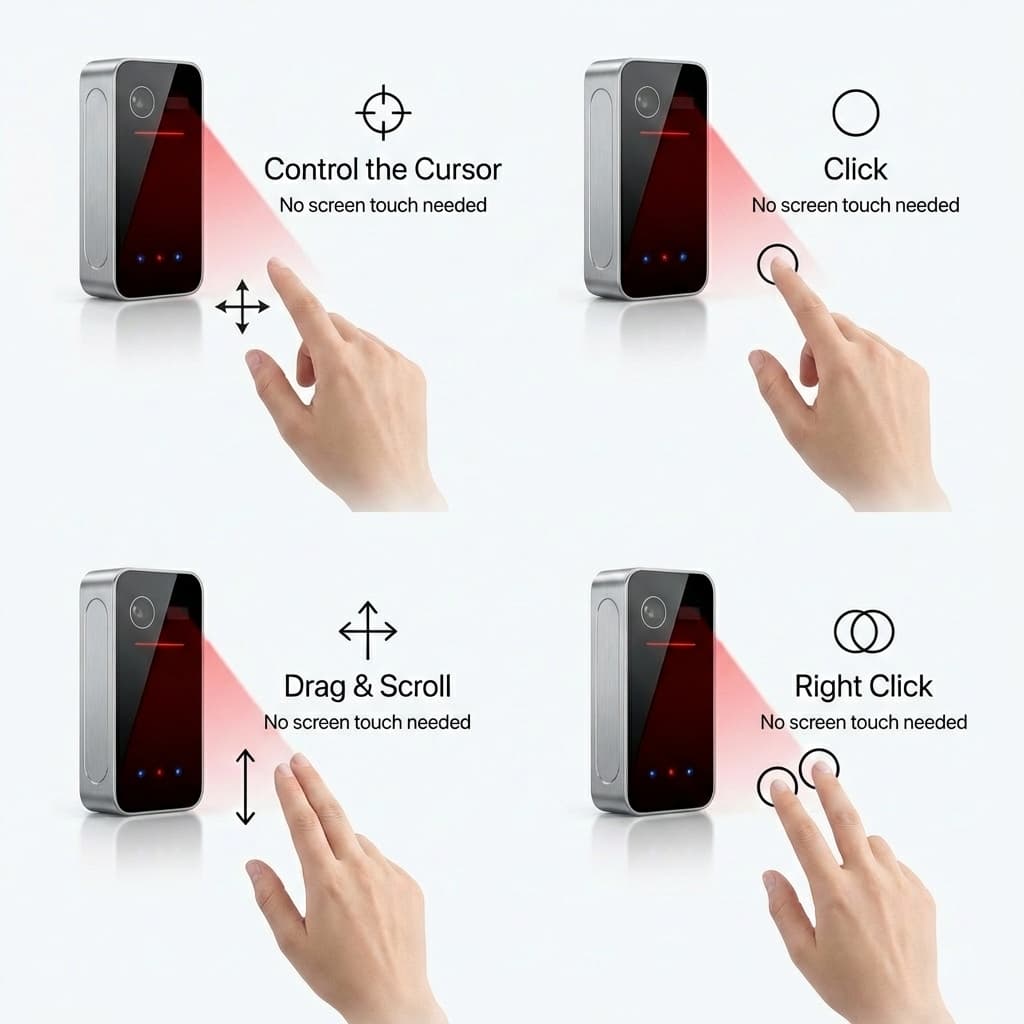 Control the Cursor
No screen touch needed

Click
No screen touch needed

Drag & Scroll
No screen touch needed

Right Click
No screen touch needed