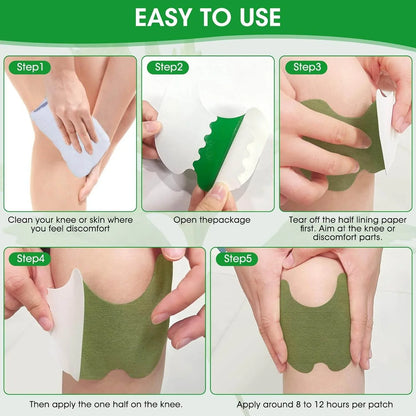 EASY TO USE

Step1

Clean your knee or skin where you feel discomfort

Step2

Open thepackage

Step3

Tear off the half lining paper first. Aim at the knee or discomfort parts.

Step4

Then apply the one half on the knee.

Step5

Apply around 8 to 12 hours per patch